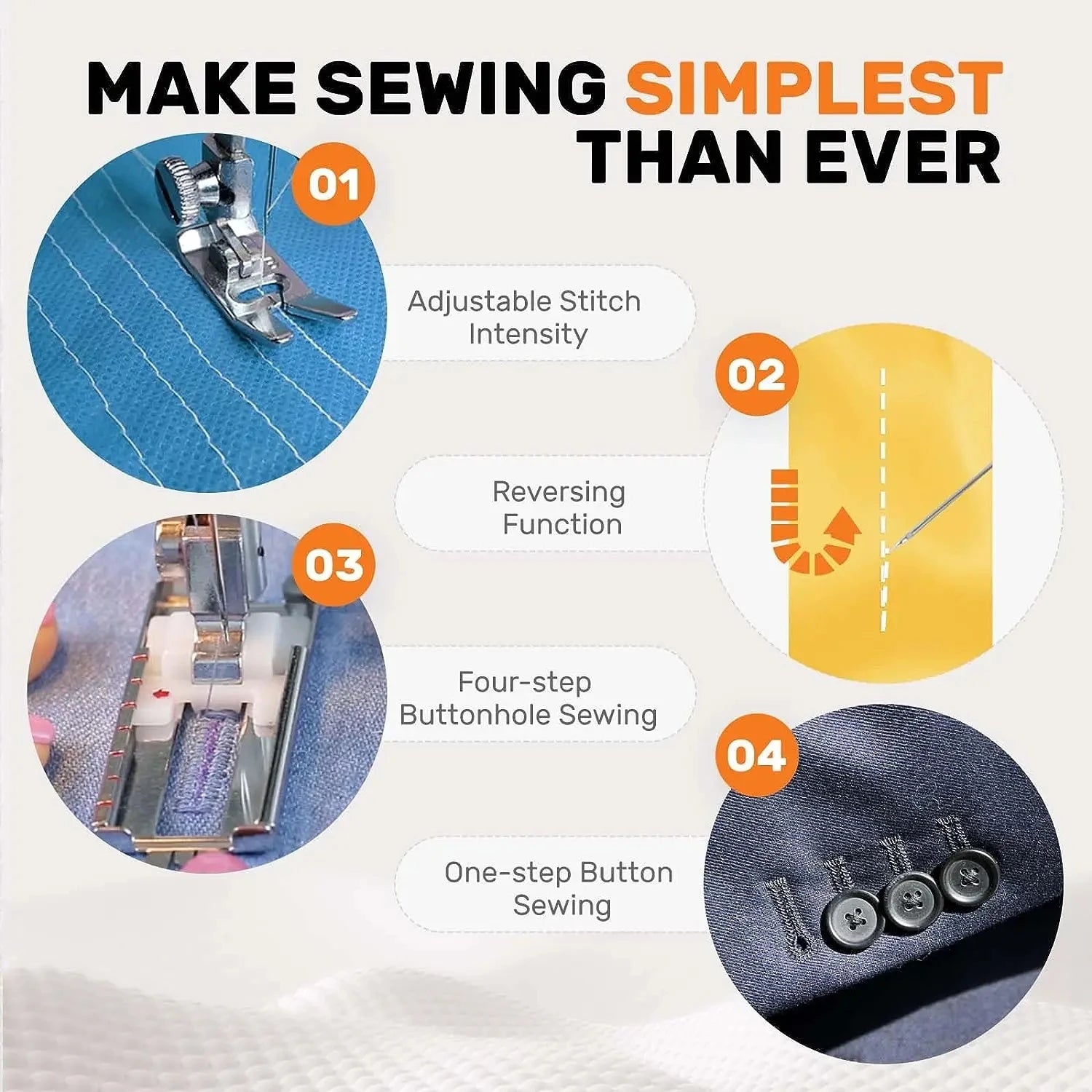 MAKE SEWING SIMPLEST THAN EVER

01

Adjustable Stitch Intensity

02

Reversing Function

03

Four-step Buttonhole Sewing

04

One-step Button Sewing