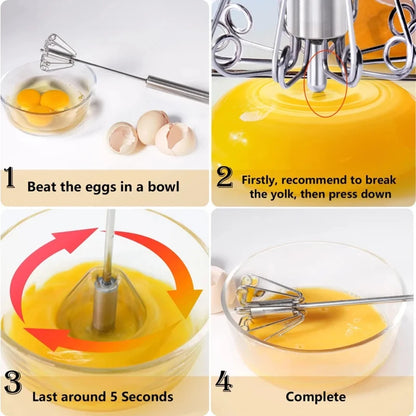 1 Beat the eggs in a bowl

2 Firstly, recommend to break the yolk, then press down

3 Last around 5 Seconds

4 Complete