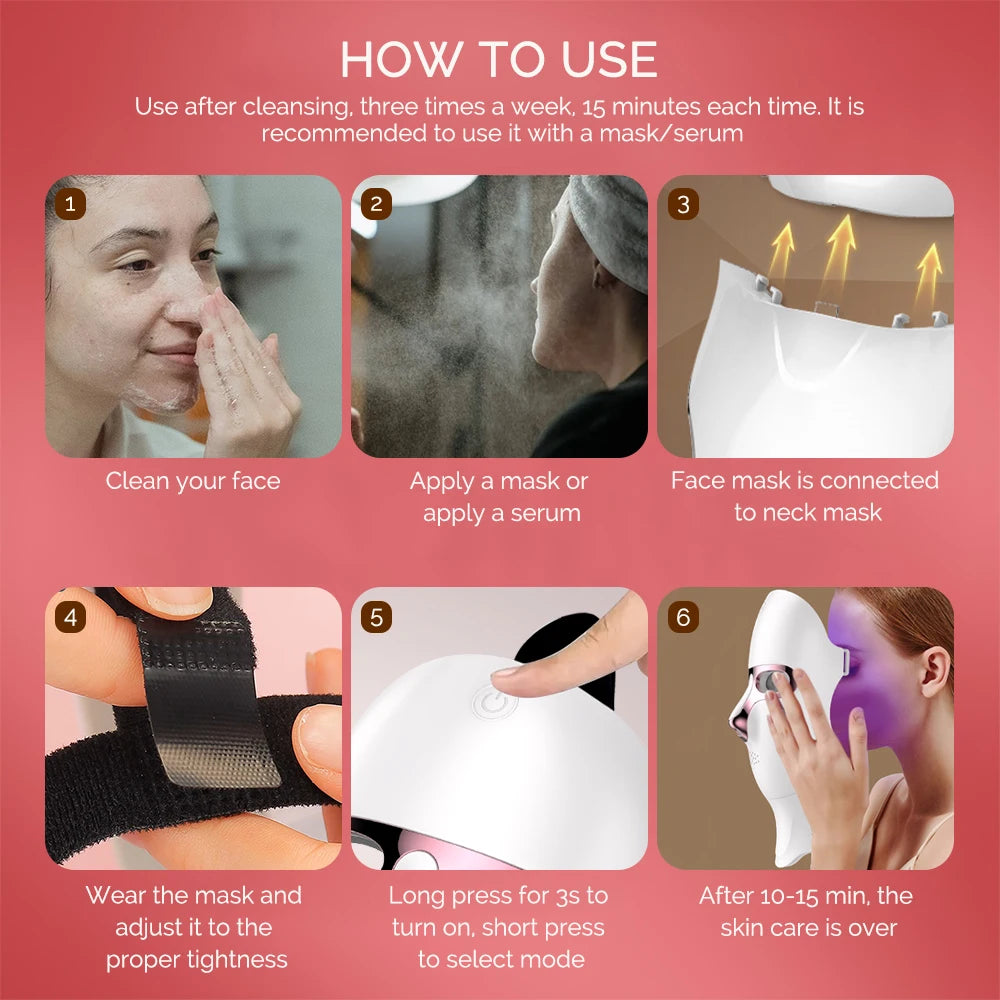 HOW TO USE

Use after cleansing, three times a week, 15 minutes each time. It is recommended to use it with a mask/serum

1

Clean your face

2

Apply a mask or apply a serum

3

Face mask is connected to neck mask

4

Wear the mask and adjust it to the proper tightness

5

Long press for 3s to turn on, short press to select mode

6

After 10-15 min, the skin care is over