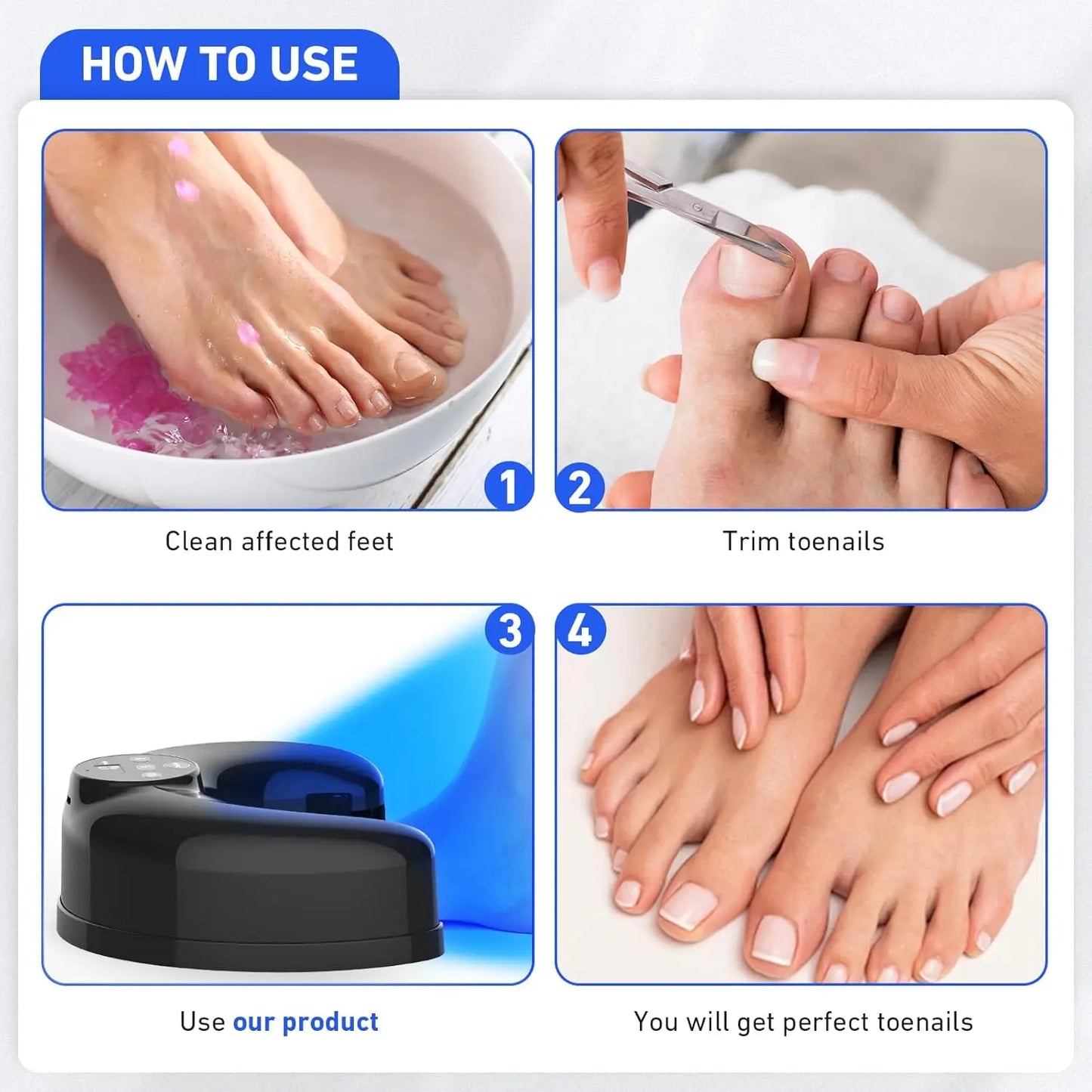 HOW TO USE

1

Clean affected feet

2

Trim toenails

3

Use our product

4

You will get perfect toenails