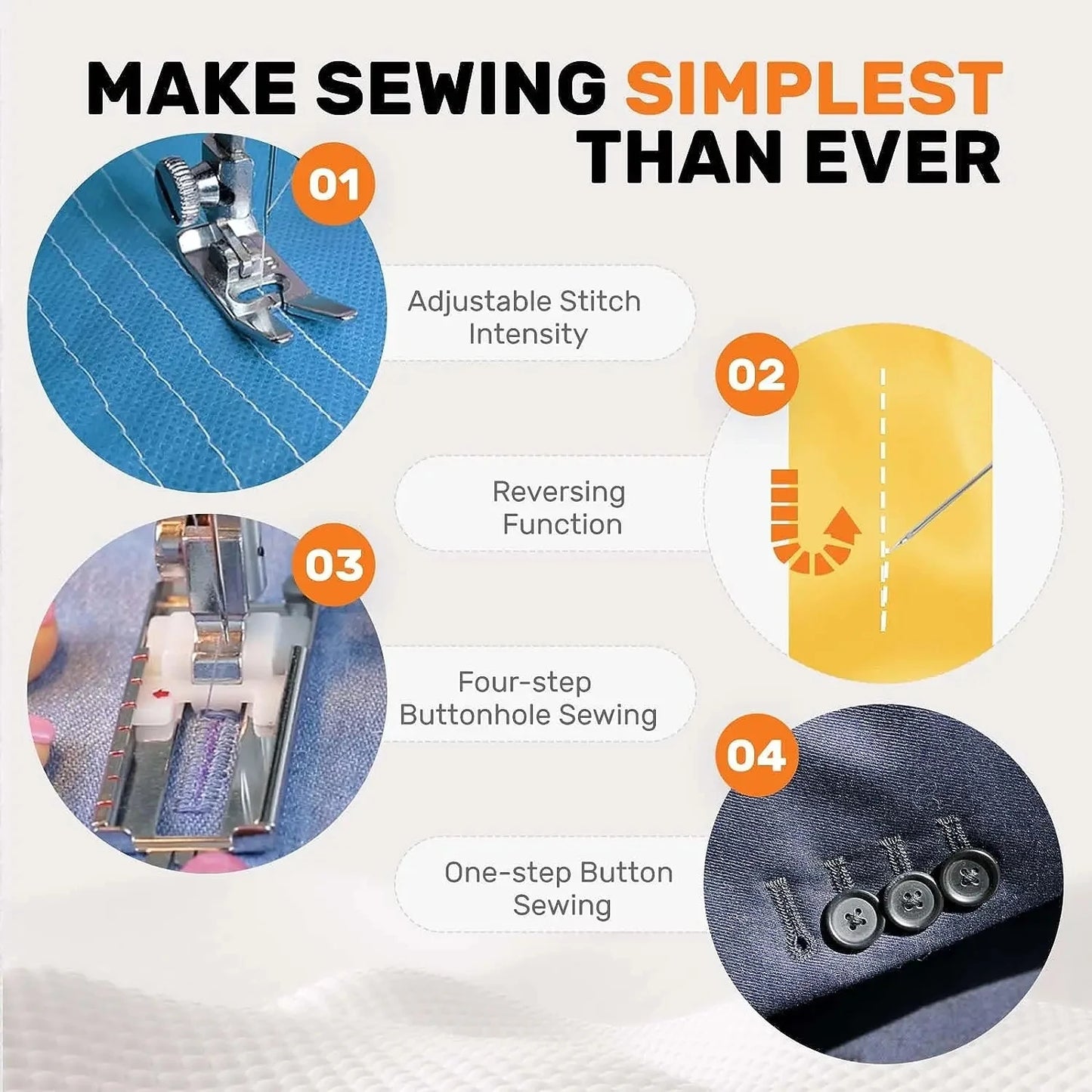 MAKE SEWING SIMPLEST THAN EVER

01

Adjustable Stitch Intensity

02

Reversing Function

03

Four-step Buttonhole Sewing

04

One-step Button Sewing